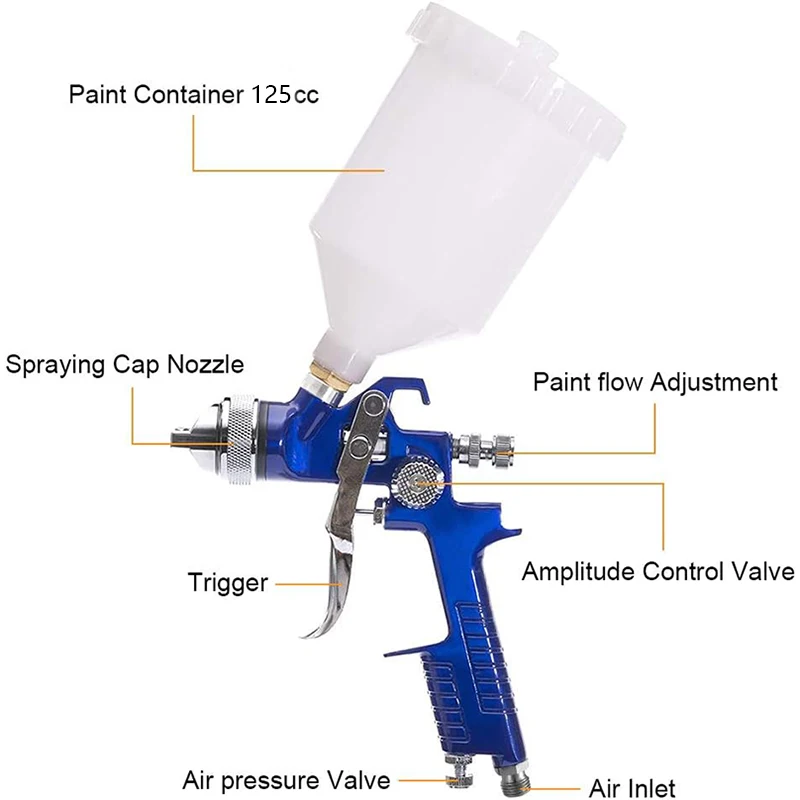 Paint Container 125cc

Spraying Cap Nozzle

Paint flow Adjustment

Amplitude Control Valve

Trigger

Air pressure Valve

Air Inlet